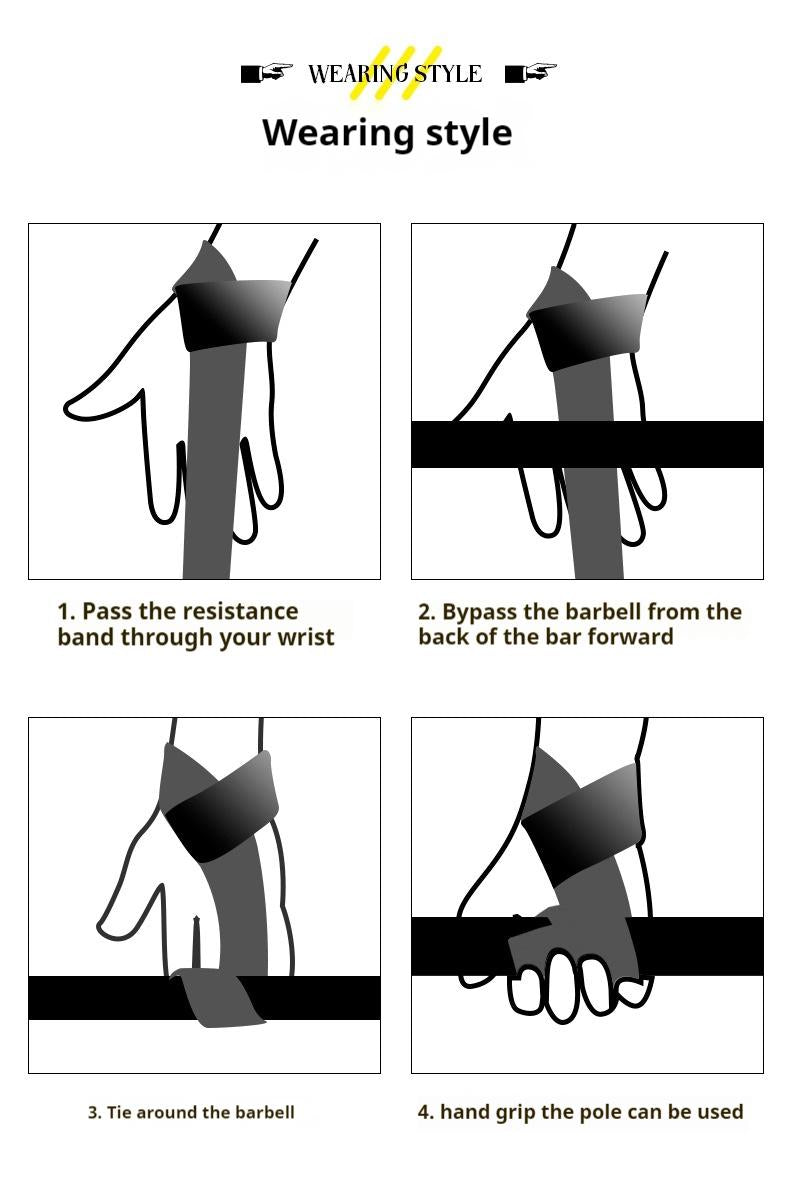 WEARING STYLE

Wearing style

1. Pass the resistance band through your wrist

2. Bypass the barbell from the back of the bar forward

3. Tie around the barbell

4. hand grip the pole can be used