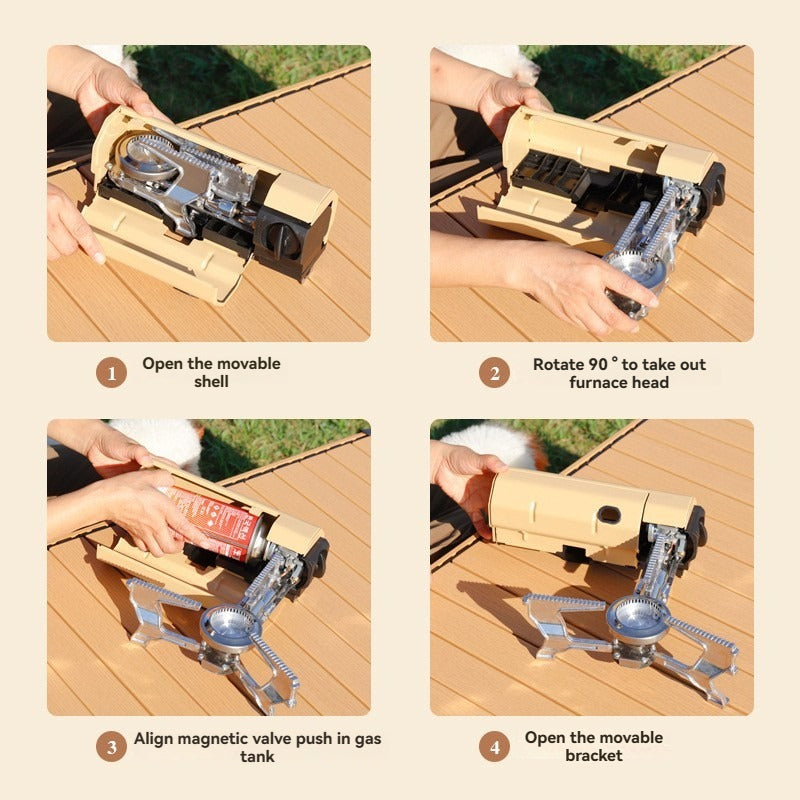 1 Open the movable shell

2 Rotate 90 ° to take out furnace head

3 Align magnetic valve push in gas tank

4 Open the movable bracket